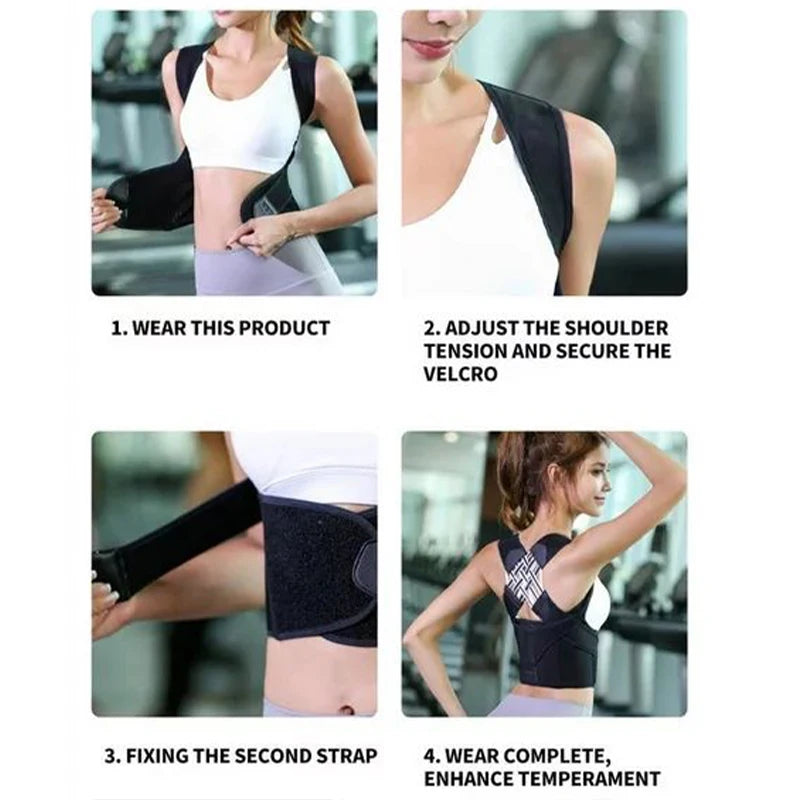 1. WEAR THIS PRODUCT

2. ADJUST THE SHOULDER TENSION AND SECURE THE VELCRO

3. FIXING THE SECOND STRAP

4. WEAR COMPLETE, ENHANCE TEMPERAMENT